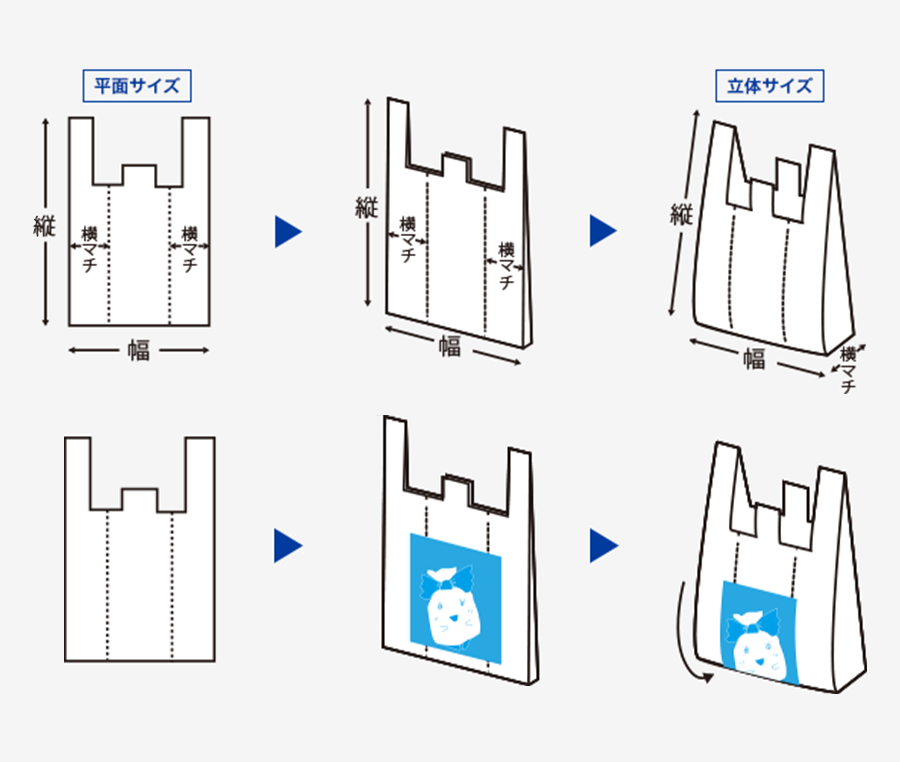 平面サイズ

縦
横マチ
横マチ
幅

縦
横マチ
横マチ
幅

立体サイズ

縦
幅
横マチ