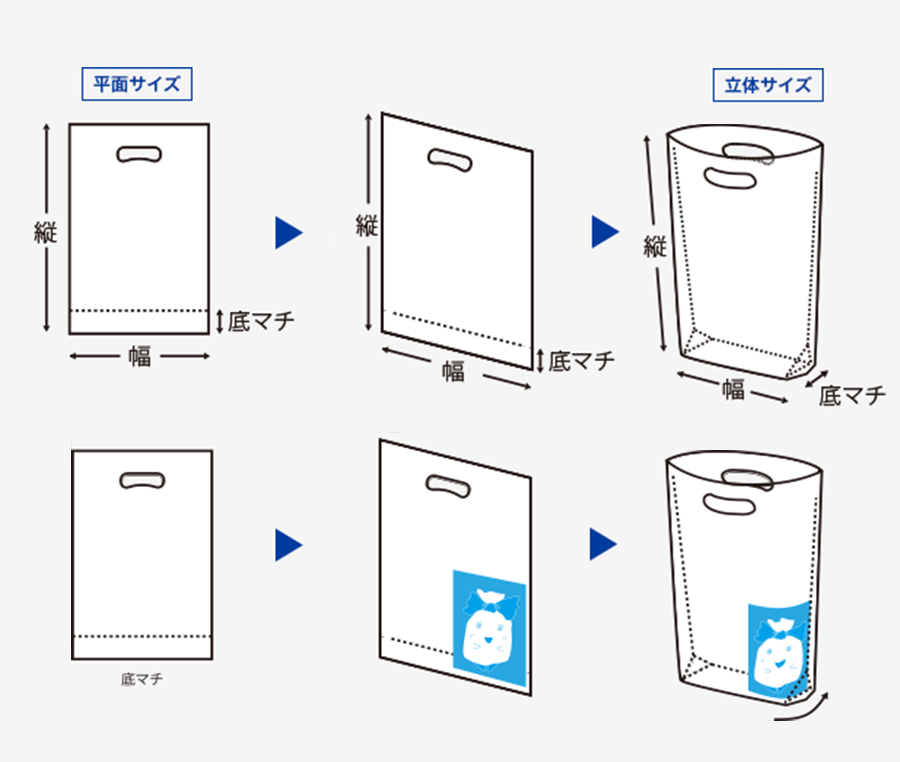 平面サイズ

縦

底マチ

幅

縦

底マチ

幅

立体サイズ

縦

幅

底マチ

底マチ